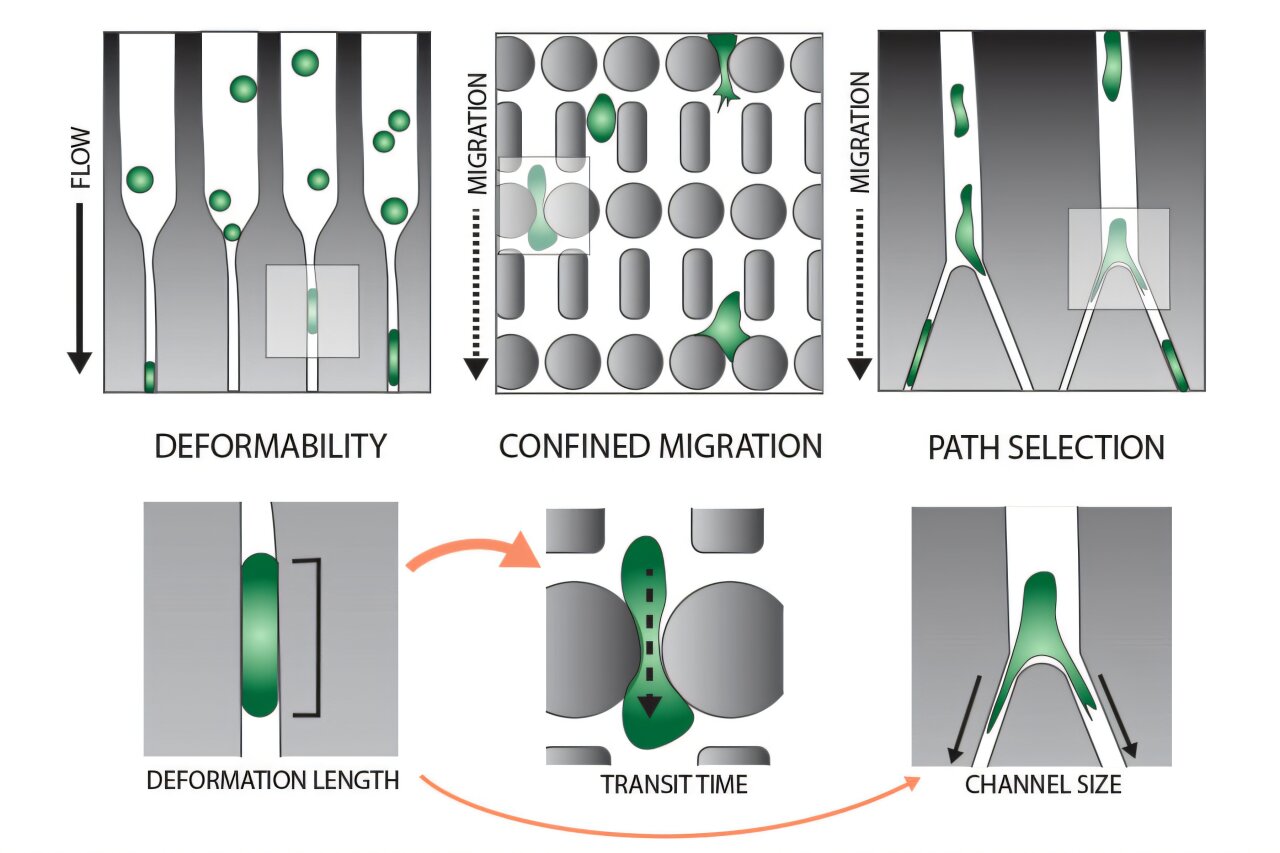 FLOW

MIGRATION

MIGRATION

DEFORMABILITY

CONFINED MIGRATION

PATH SELECTION

DEFORMATION LENGTH

TRANSIT TIME

CHANNEL SIZE